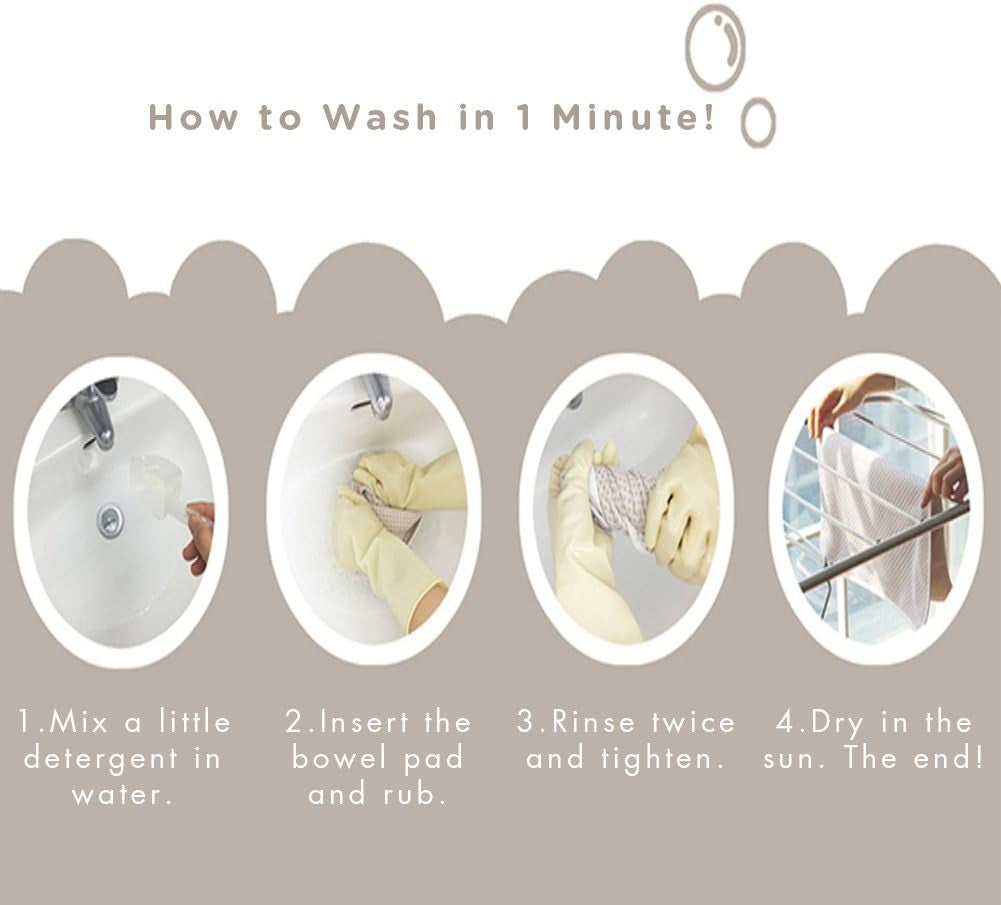 How to Wash in 1 Minute!

1.Mix a little detergent in water.

2.Insert the bowel pad and rub.

3.Rinse twice and tighten.

4.Dry in the sun. The end!